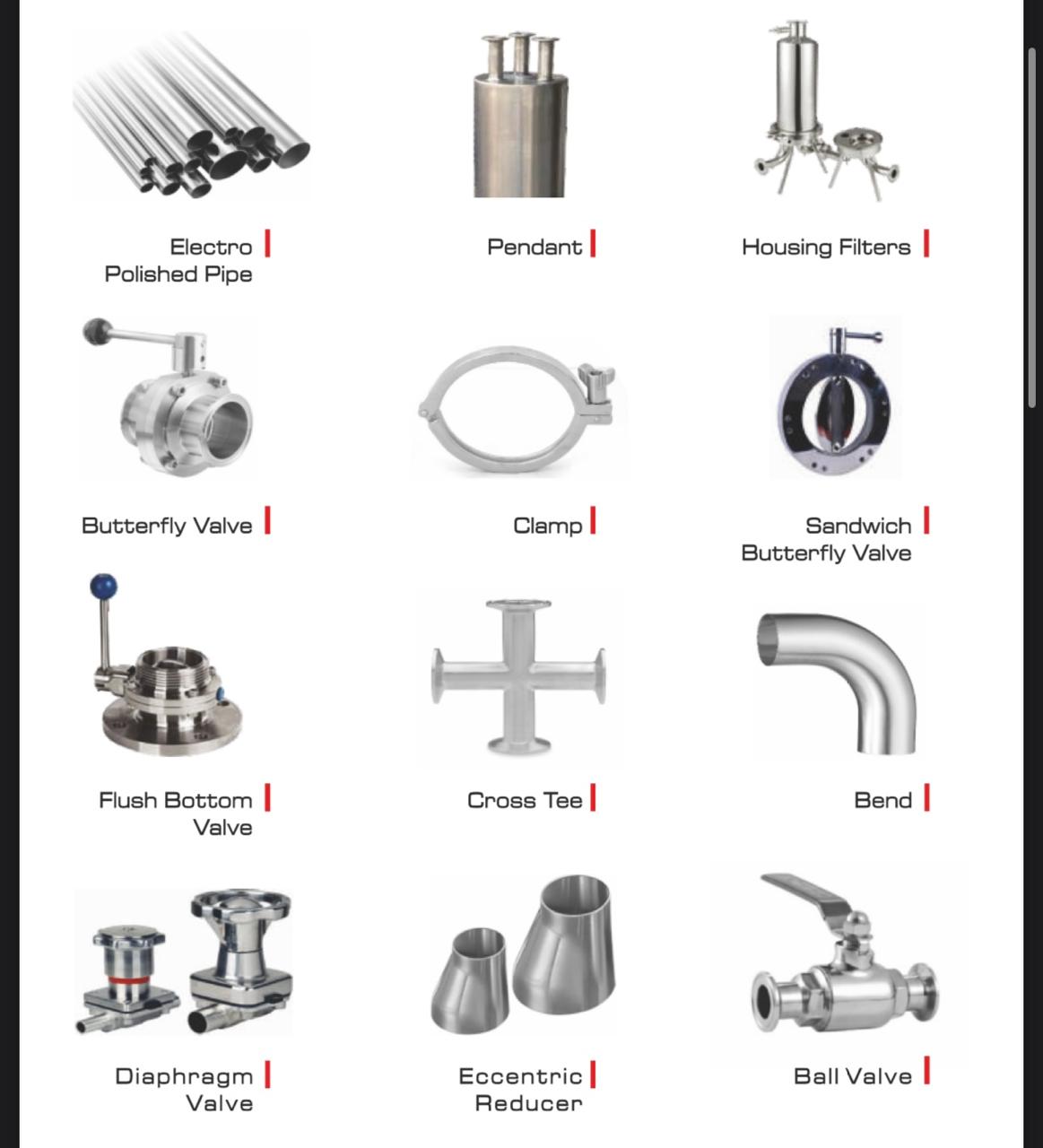 Electro Polished Pipe

Pendant

Housing Filters

Butterfly Valve

Clamp

Sandwich Butterfly Valve

Flush Bottom Valve

Cross Tee

Bend

Diaphragm Valve

Eccentric Reducer

Ball Valve